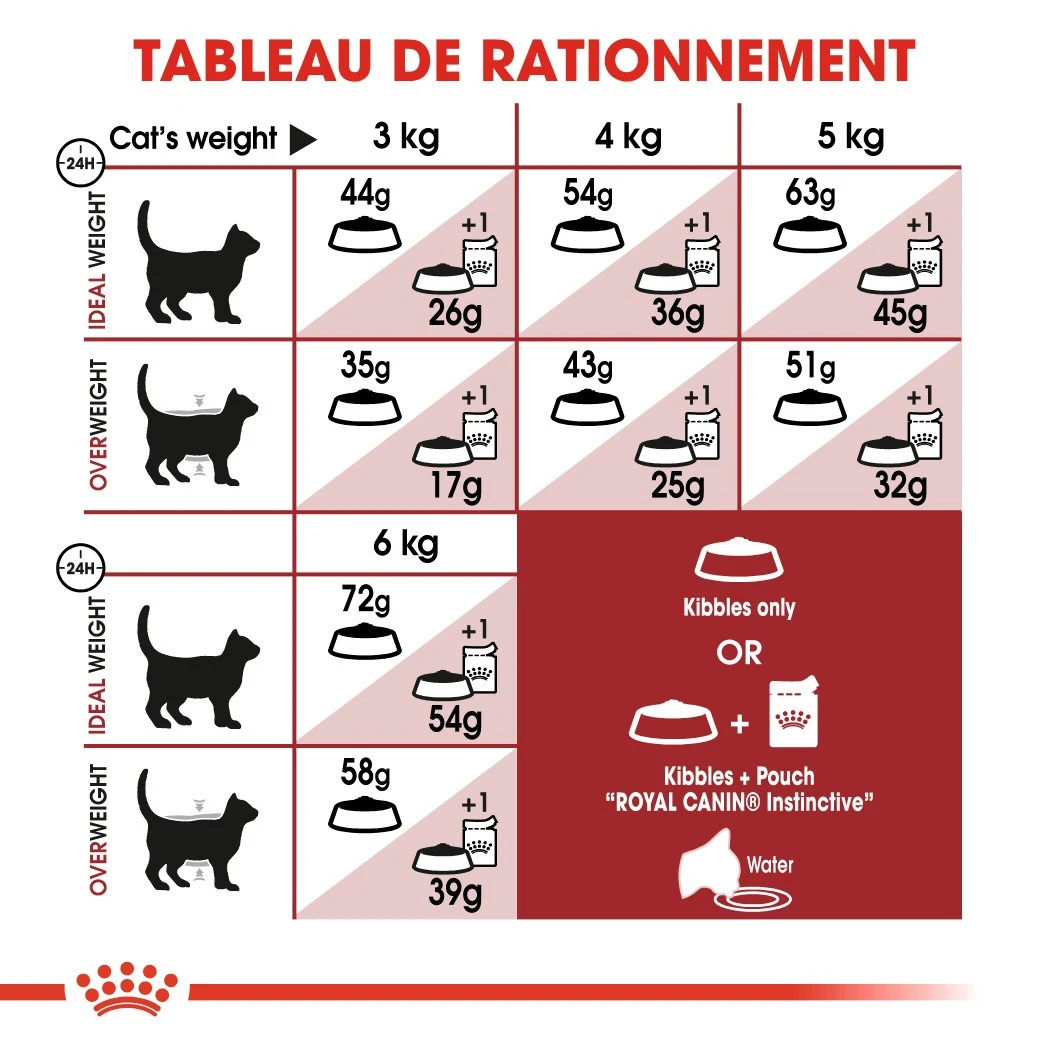 TABLEAU DE RATIONNEMENT

| 24H Cat's weight ▶ | 3 kg | 4 kg | 5 kg |
|---|---|---|---|
| IDEAL WEIGHT | 44g +1 26g | 54g +1 36g | 63g +1 45g |
| OVERWEIGHT | 35g +1 17g | 43g +1 25g | 51g +1 32g |

| 24H | 6 kg |
|---|---|
| IDEAL WEIGHT | 72g +1 54g |
| OVERWEIGHT | 58g +1 39g |

Kibbles only

OR

+

Kibbles + Pouch "ROYAL CANIN® Instinctive"

Water